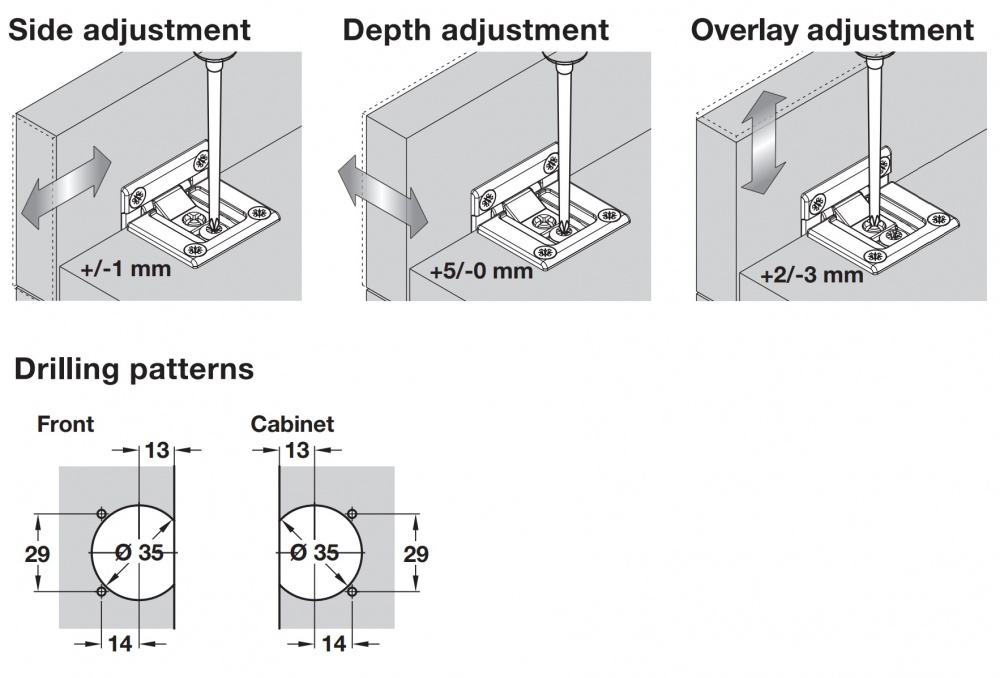 Side adjustment

+/-1 mm

Depth adjustment

+5/-0 mm

Overlay adjustment

+2/-3 mm

Drilling patterns

Front

13

29

Ø 35

14

Cabinet

13

Ø 35

29

14